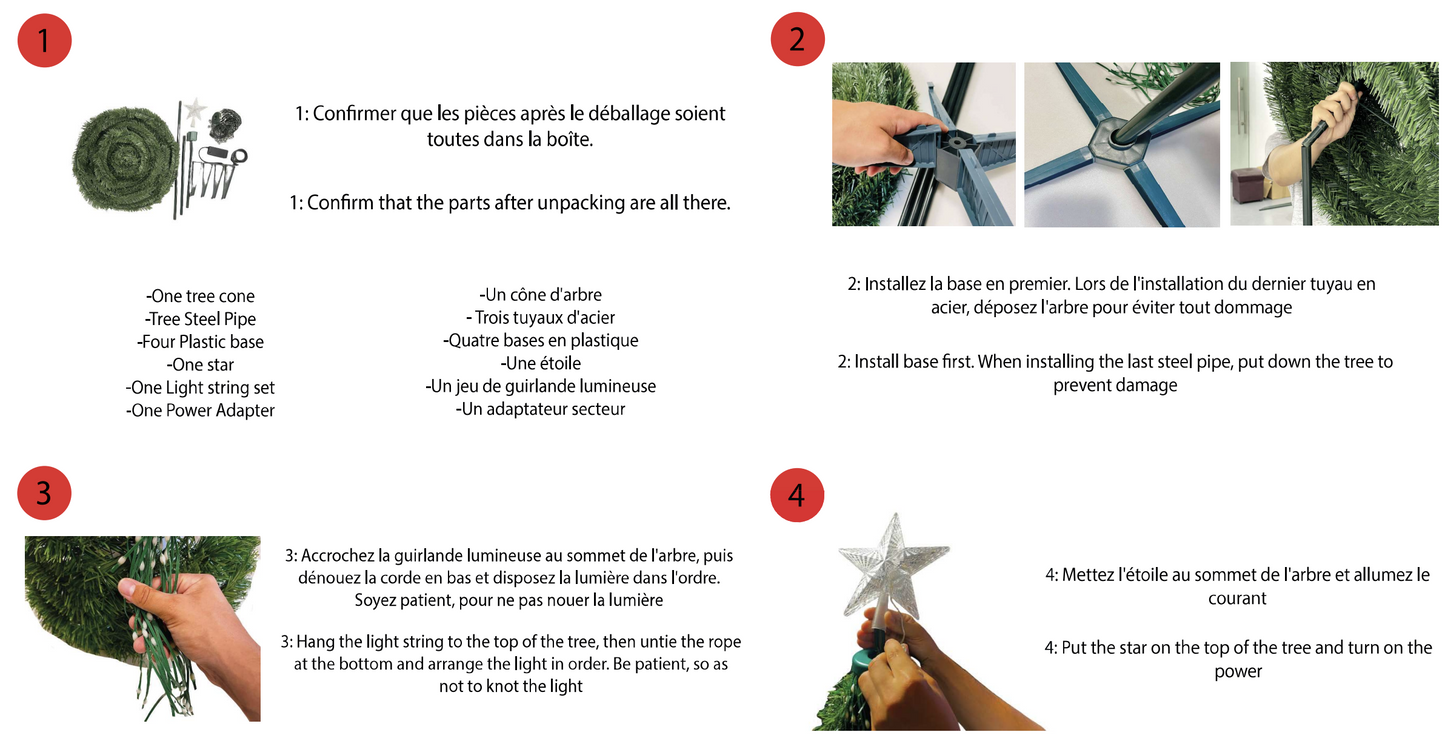 1

1: Confirmer que les pièces après le déballage soient toutes dans la boîte.

1: Confirm that the parts after unpacking are all there.

-One tree cone
-Tree Steel Pipe
-Four Plastic base
-One star
-One Light string set
-One Power Adapter

-Un cône d'arbre
- Trois tuyaux d'acier
-Quatre bases en plastique
-Une étoile
-Un jeu de guirlande lumineuse
-Un adaptateur secteur

2

2: Installez la base en premier. Lors de l'installation du dernier tuyau en acier, déposez l'arbre pour éviter tout dommage

2: Install base first. When installing the last steel pipe, put down the tree to prevent damage

3

3: Accrochez la guirlande lumineuse au sommet de l'arbre, puis dénouez la corde en bas et disposez la lumière dans l'ordre. Soyez patient, pour ne pas nouer la lumière

3: Hang the light string to the top of the tree, then untie the rope at the bottom and arrange the light in order. Be patient, so as not to knot the light

4

4: Mettez l'étoile au sommet de l'arbre et allumez le courant

4: Put the star on the top of the tree and turn on the power